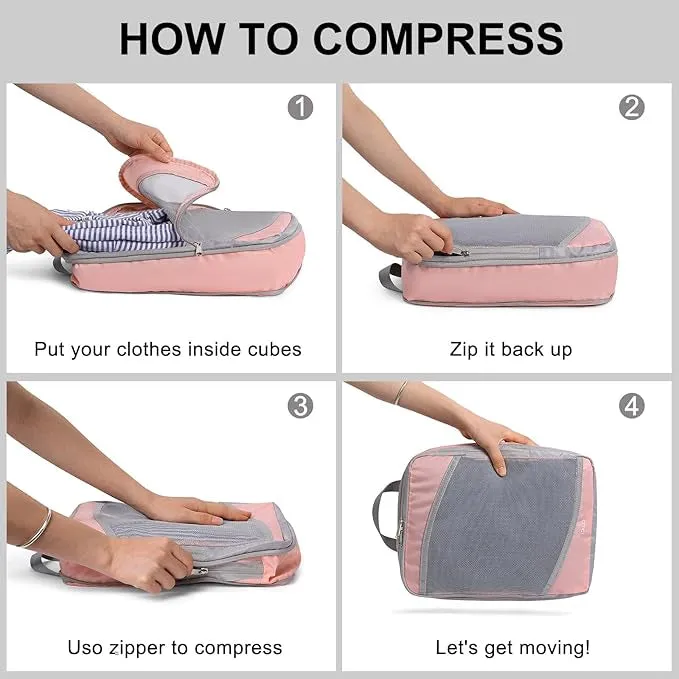 HOW TO COMPRESS

1

Put your clothes inside cubes

2

Zip it back up

3

Uso zipper to compress

4

Let's get moving!