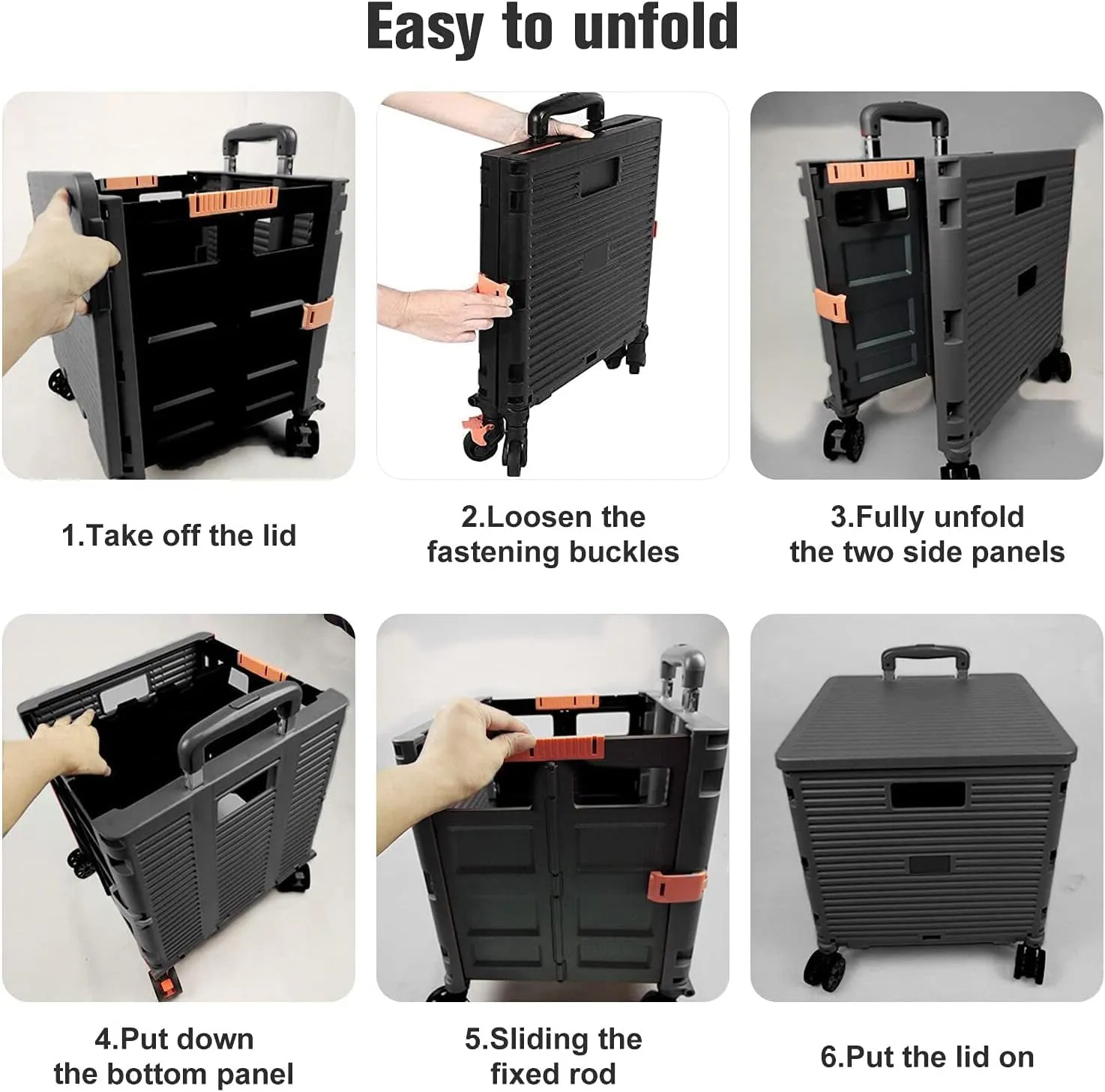 Easy to unfold

1.Take off the lid

2.Loosen the fastening buckles

3.Fully unfold the two side panels

4.Put down the bottom panel

5.Sliding the fixed rod

6.Put the lid on