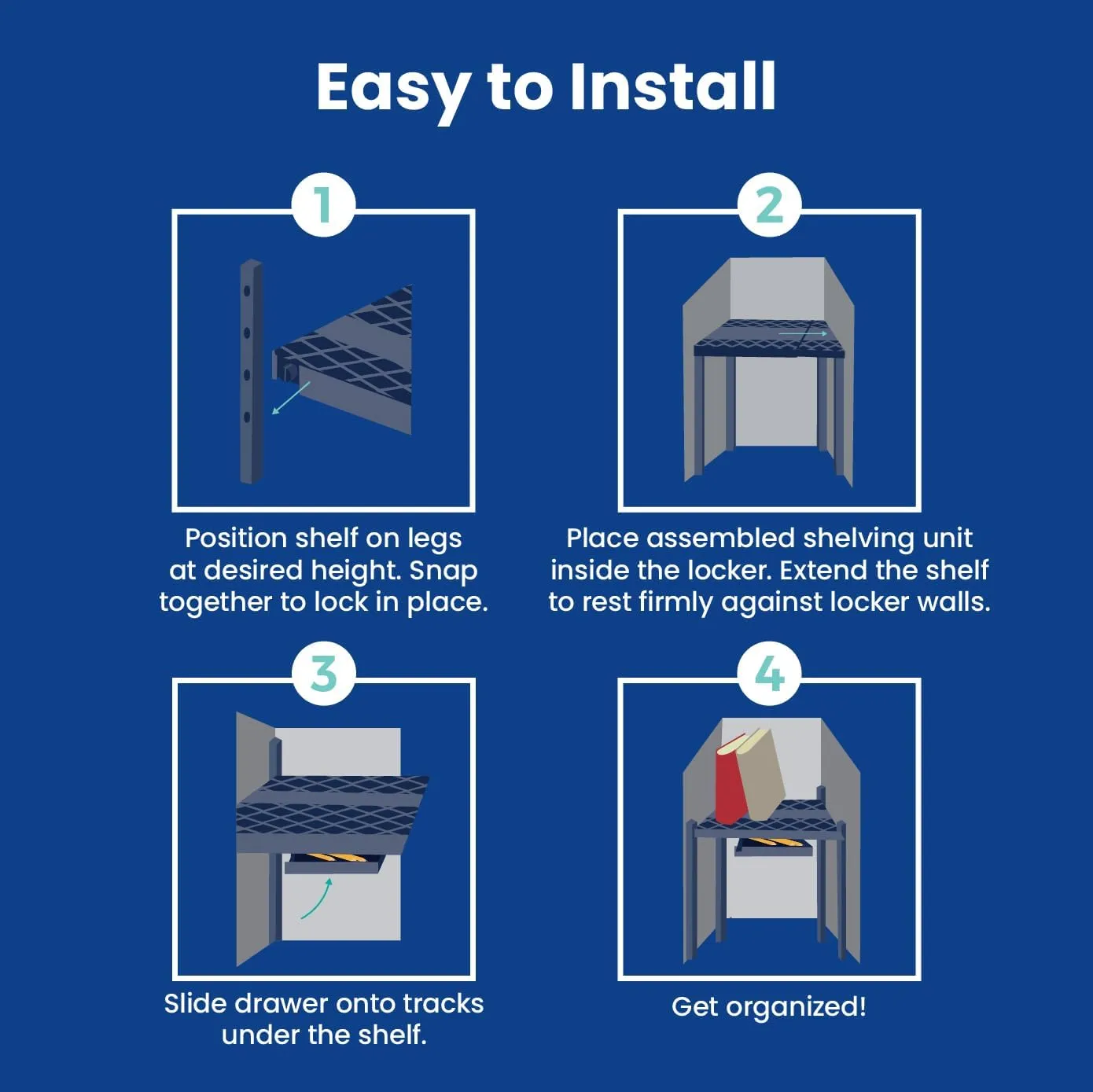 Easy to Install

1

Position shelf on legs at desired height. Snap together to lock in place.

2

Place assembled shelving unit inside the locker. Extend the shelf to rest firmly against locker walls.

3

Slide drawer onto tracks under the shelf.

4

Get organized!