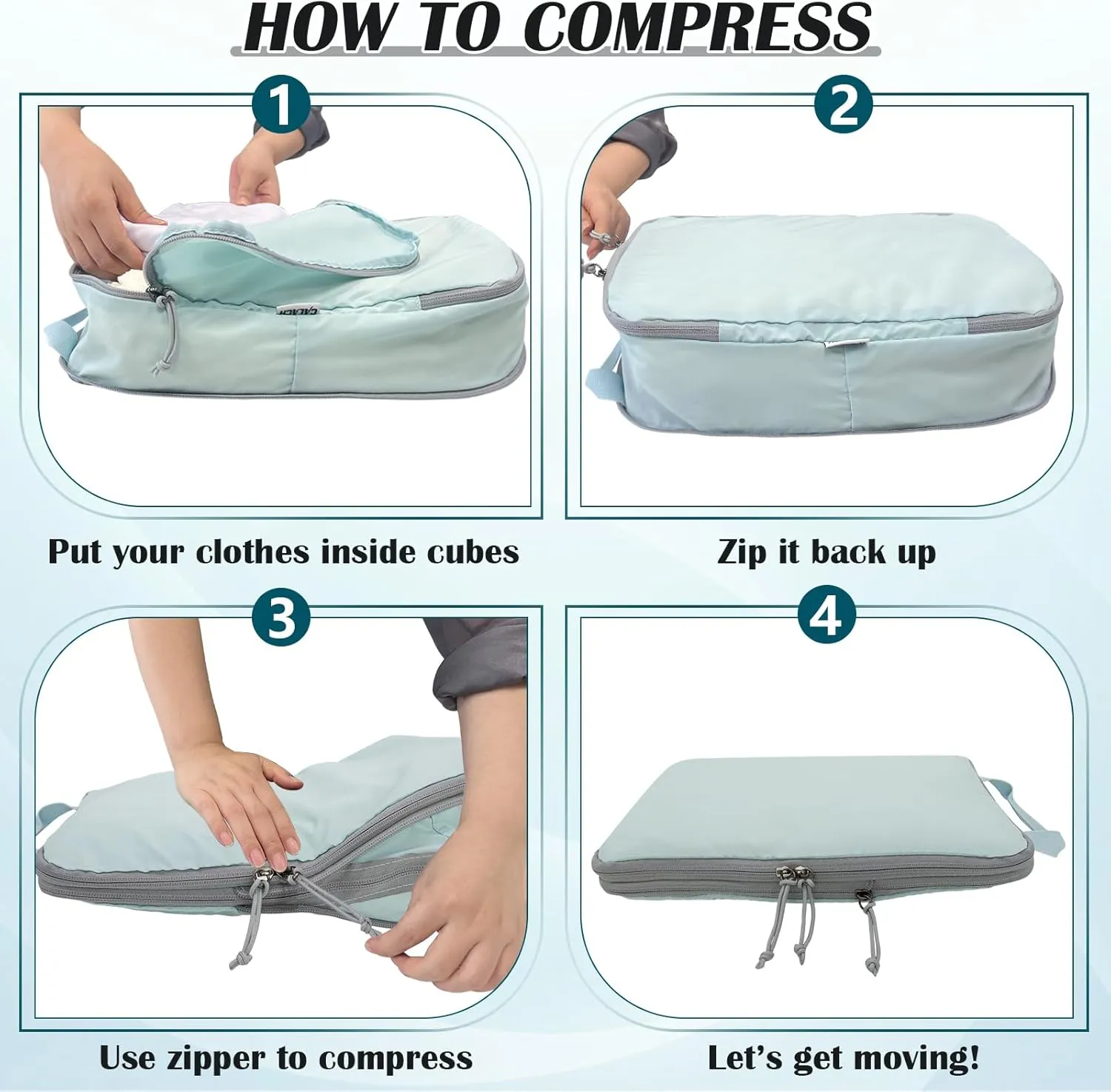 HOW TO COMPRESS

1

Put your clothes inside cubes

2

Zip it back up

3

Use zipper to compress

4

Let's get moving!