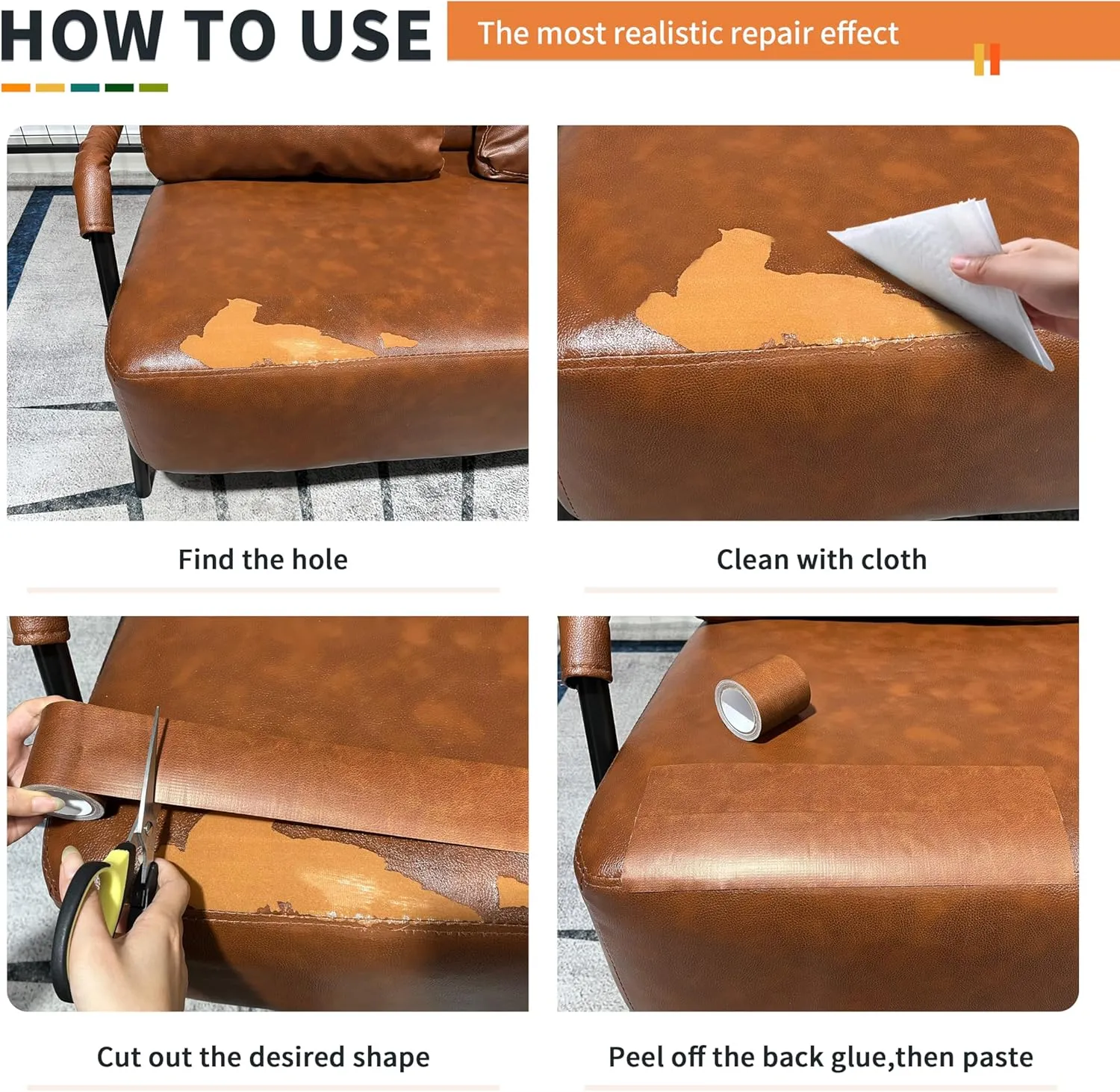 HOW TO USE

The most realistic repair effect

Find the hole

Clean with cloth

Cut out the desired shape

Peel off the back glue,then paste