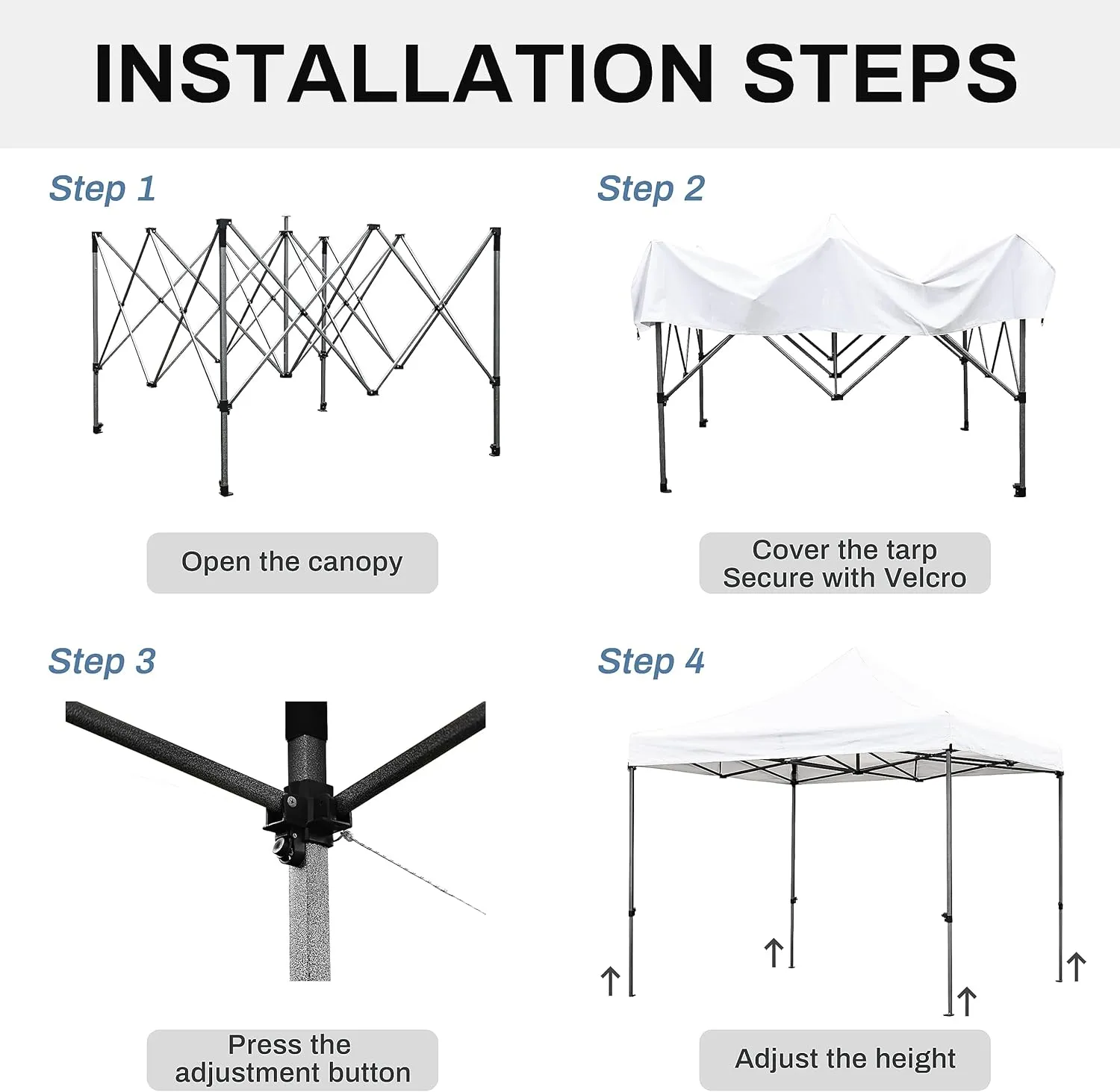 INSTALLATION STEPS

Step 1

Open the canopy

Step 2

Cover the tarp
Secure with Velcro

Step 3

Press the adjustment button

Step 4

Adjust the height